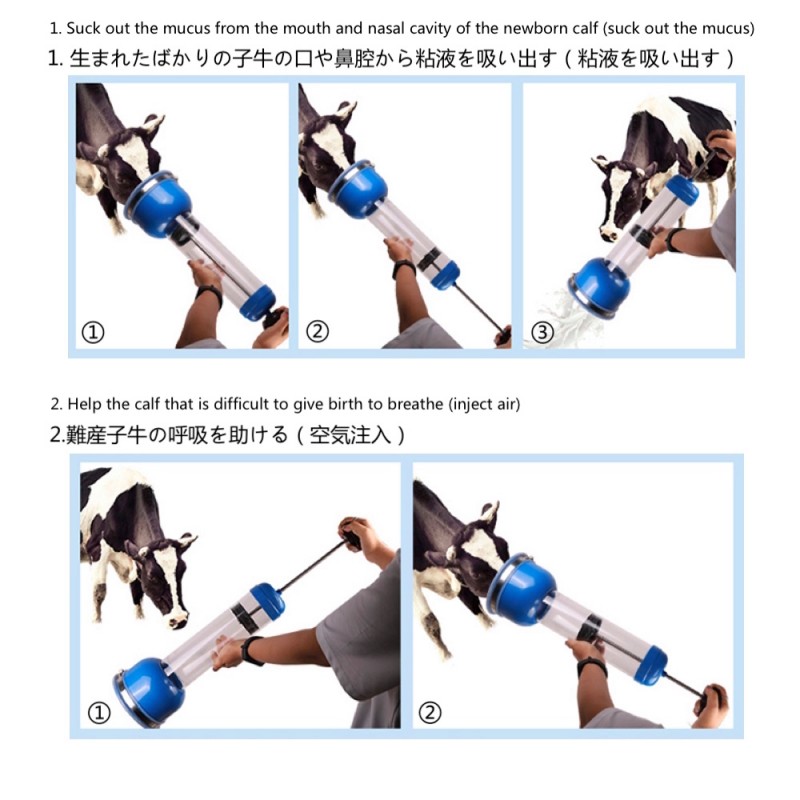 1. Suck out the mucus from the mouth and nasal cavity of the newborn calf (suck out the mucus)
1. 生まれたばかりの子牛の口や鼻腔から粘液を吸い出す（粘液を吸い出す）

①
②
③

2. Help the calf that is difficult to give birth to breathe (inject air)
2.難産子牛の呼吸を助ける（空気注入）

①
②